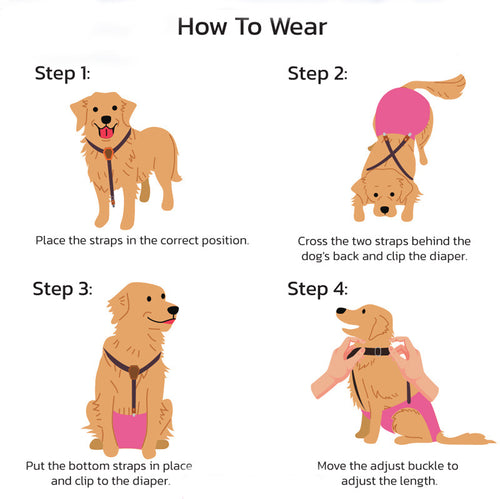 How To Wear

Step 1:

Place the straps in the correct position.

Step 2:

Cross the two straps behind the dog's back and clip the diaper.

Step 3:

Put the bottom straps in place and clip to the diaper.

Step 4:

Move the adjust buckle to adjust the length.